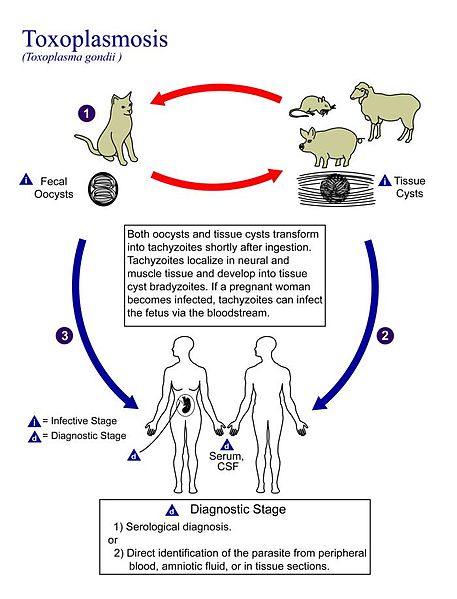 Toxoplasmosis
(Toxoplasma gondii )

1

i Fecal Oocysts

i Tissue Cysts

Both oocysts and tissue cysts transform into tachyzoites shortly after ingestion. Tachyzoites localize in neural and muscle tissue and develop into tissue cyst bradyzoites. If a pregnant woman becomes infected, tachyzoites can infect the fetus via the bloodstream.

3

2

i = Infective Stage
d = Diagnostic Stage

d

d Serum, CSF

d Diagnostic Stage
1) Serological diagnosis.
or
2) Direct identification of the parasite from peripheral blood, amniotic fluid, or in tissue sections.